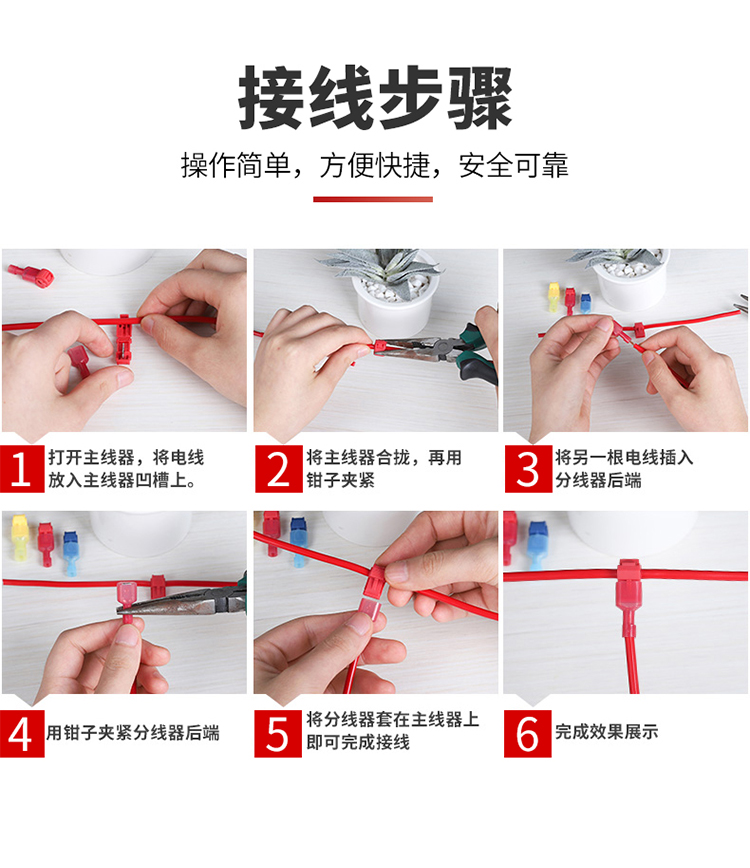 接线步骤

操作简单，方便快捷，安全可靠

1 打开主线器，将电线放入主线器凹槽上。

2 将主线器合拢，再用钳子夹紧

3 将另一根电线插入分线器后端

4 用钳子夹紧分线器后端

5 将分线器套在主线器上即可完成接线

6 完成效果展示