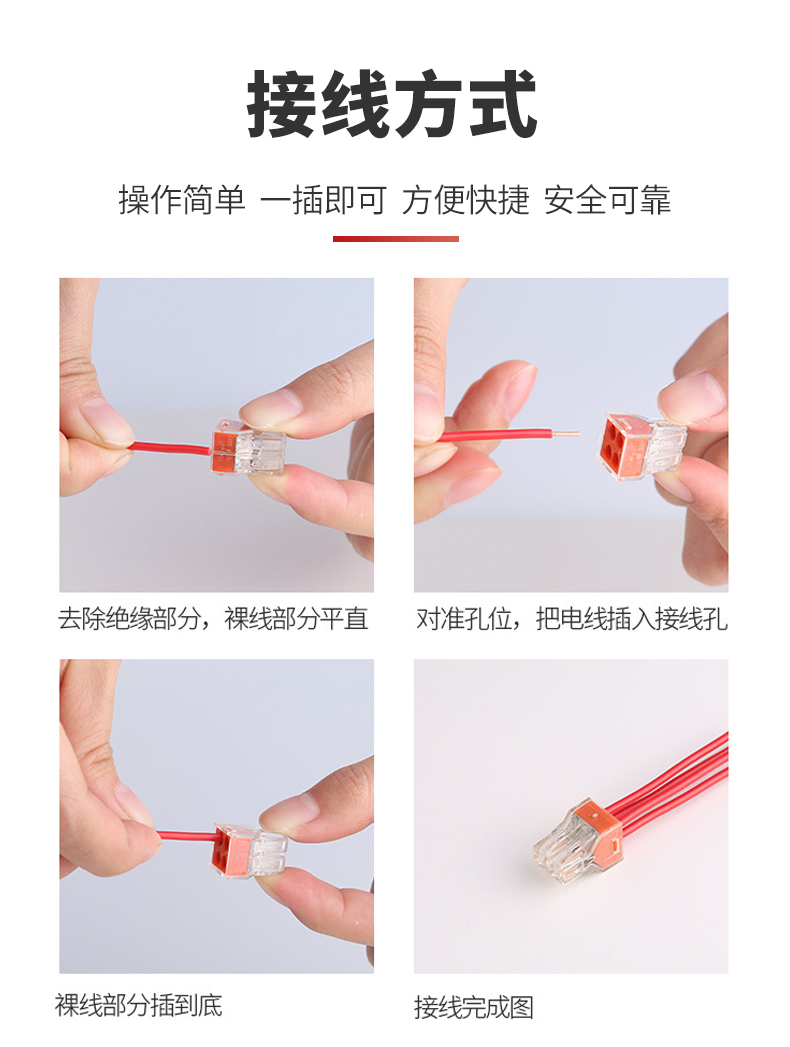 接线方式

操作简单 一插即可 方便快捷 安全可靠

去除绝缘部分，裸线部分平直

对准孔位，把电线插入接线孔

裸线部分插到底

接线完成图